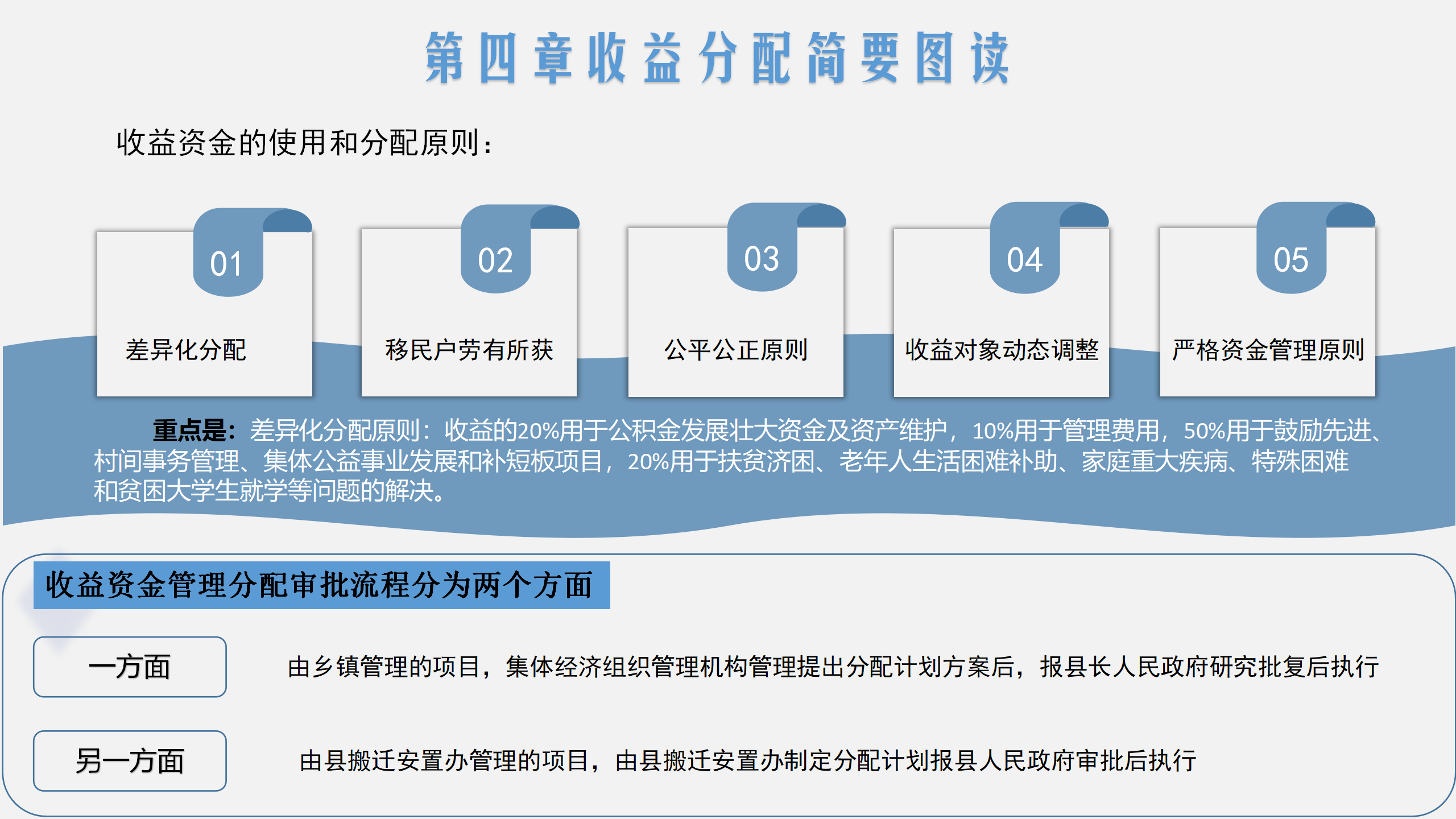 第四章收益分配简要图读

收益资金的使用和分配原则：

01

差异化分配

02

移民户劳有所获

03

公平公正原则

04

收益对象动态调整

05

严格资金管理原则

重点是：差异化分配原则：收益的20%用于公积金发展壮大资金及资产维护，10%用于管理费用，50%用于鼓励先进、村间事务管理、集体公益事业发展和补短板项目，20%用于扶贫济困、老年人生活困难补助、家庭重大疾病、特殊困难和贫困大学生就学等问题的解决。

收益资金管理分配审批流程分为两个方面

一方面

由乡镇管理的项目，集体经济组织管理机构管理提出分配计划方案后，报县长人民政府研究批复后执行

另一方面

由县搬迁安置办管理的项目，由县搬迁安置办制定分配计划报县人民政府审批后执行